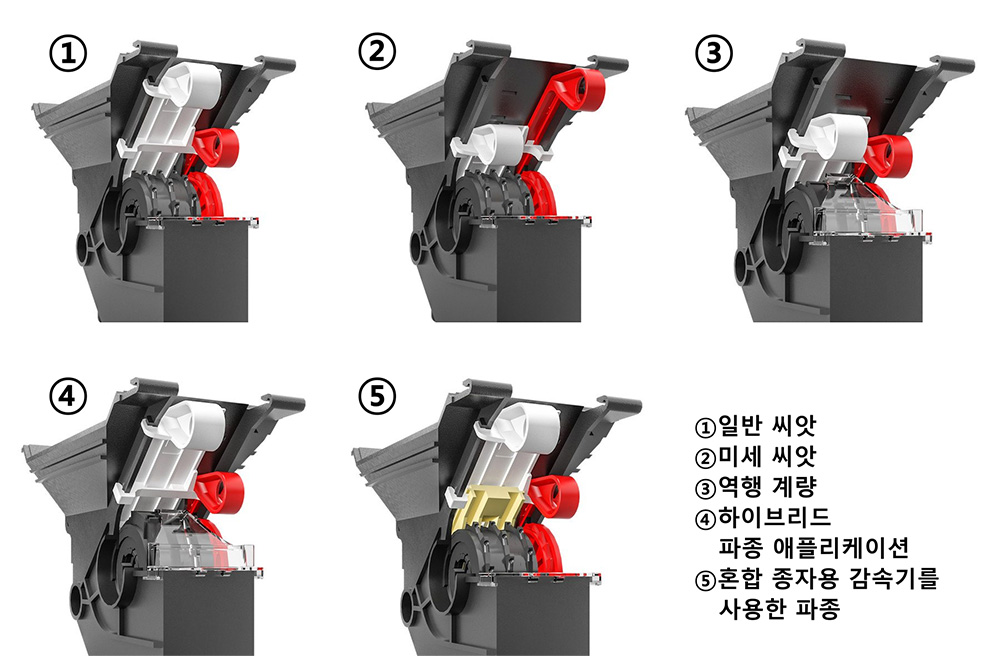 ①

②

③

④

⑤

①일반 씨앗
②미세 씨앗
③역행 계량
④하이브리드 파종 애플리케이션
⑤혼합 종자용 감속기를 사용한 파종